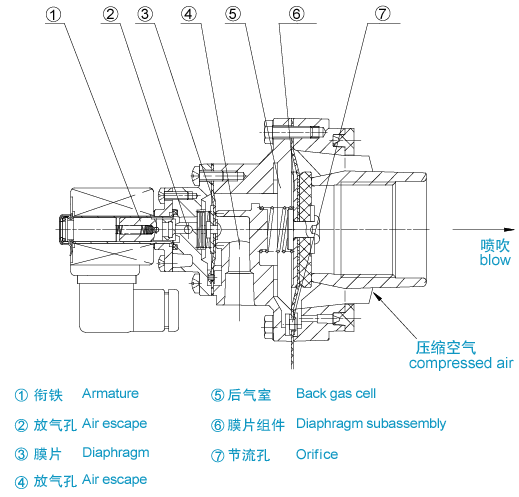 ① ② ③ ④ ⑤ ⑥ ⑦

喷吹
blow

压缩空气
compressed air

① 衔铁 Armature
② 放气孔 Air escape
③ 膜片 Diaphragm
④ 放气孔 Air escape
⑤ 后气室 Back gas cell
⑥ 膜片组件 Diaphragm subassembly
⑦ 节流孔 Orifice